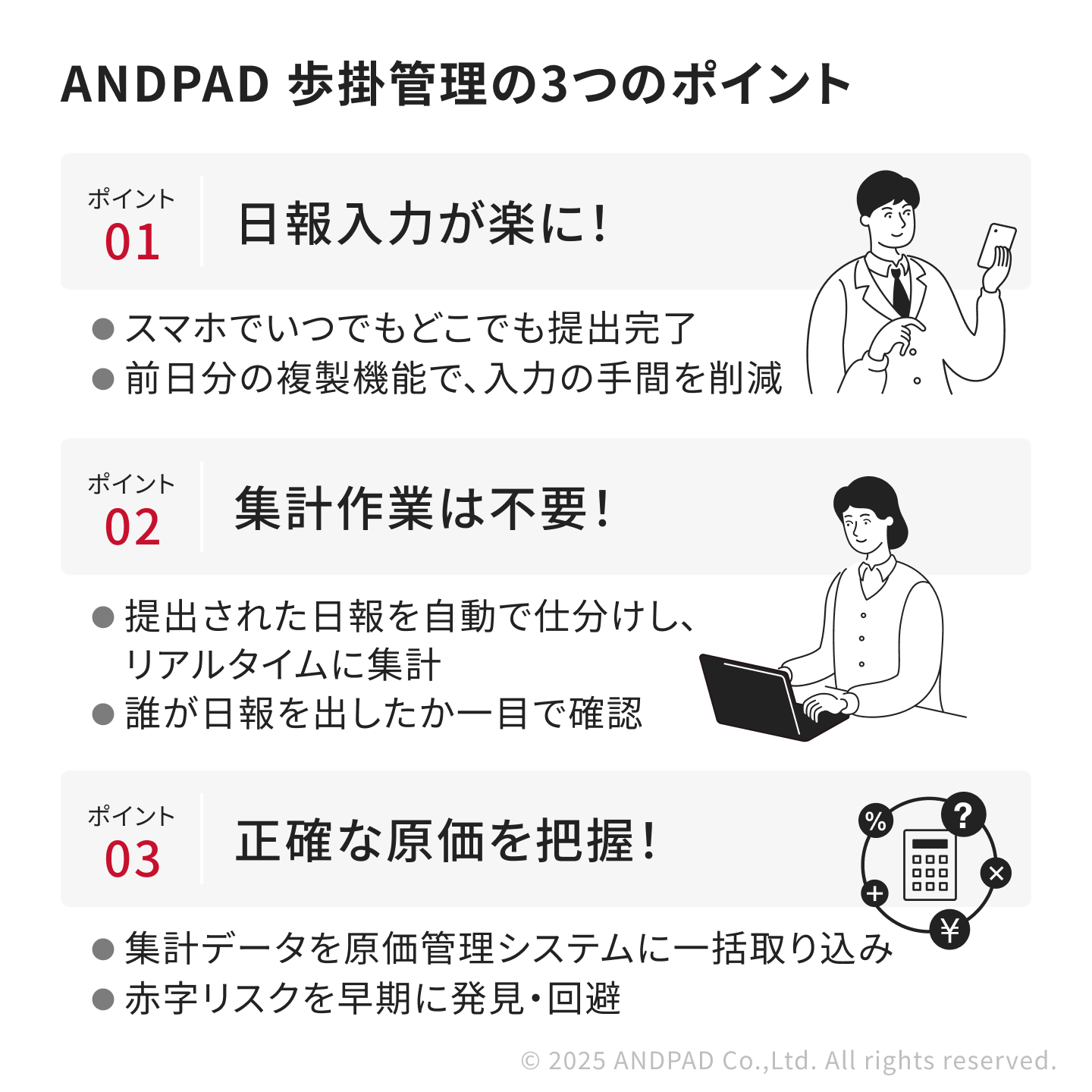 ANDPAD 歩掛管理の3つのポイント

ポイント
01
日報入力が楽に!

● スマホでいつでもどこでも提出完了
● 前日分の複製機能で、入力の手間を削減

ポイント
02
集計作業は不要!

● 提出された日報を自動で仕分けし、リアルタイムに集計
● 誰が日報を出したか一目で確認

ポイント
03
正確な原価を把握!

%
?
×
+
¥

● 集計データを原価管理システムに一括取り込み
● 赤字リスクを早期に発見・回避

© 2025 ANDPAD Co.,Ltd. All rights reserved.