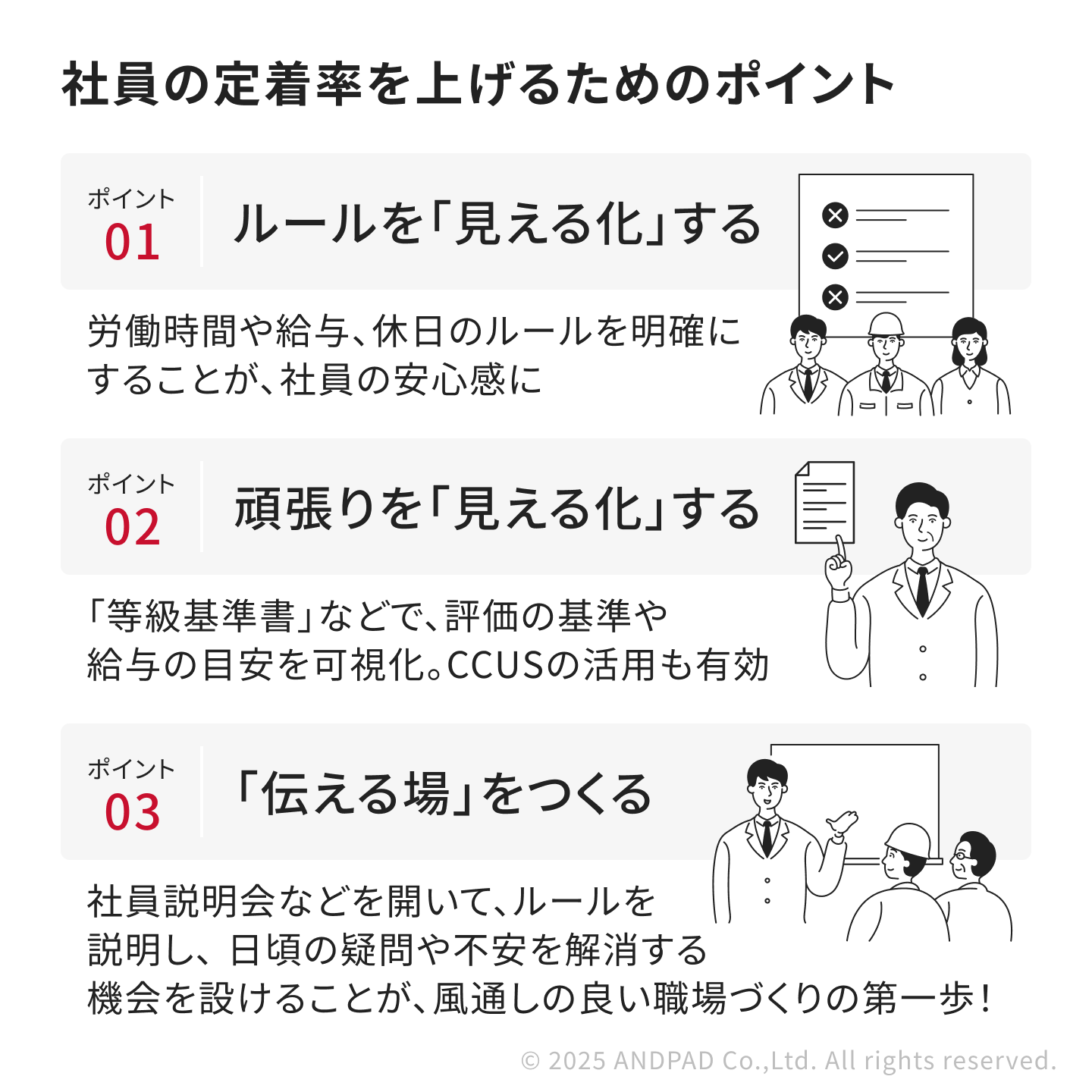 社員の定着率を上げるためのポイント

ポイント
01
ルールを「見える化」する

労働時間や給与、休日のルールを明確にすることが、社員の安心感に

ポイント
02
頑張りを「見える化」する

「等級基準書」などで、評価の基準や給与の目安を可視化。CCUSの活用も有効

ポイント
03
「伝える場」をつくる

社員説明会などを開いて、ルールを説明し、日頃の疑問や不安を解消する機会を設けることが、風通しの良い職場づくりの第一歩！

© 2025 ANDPAD Co.,Ltd. All rights reserved.